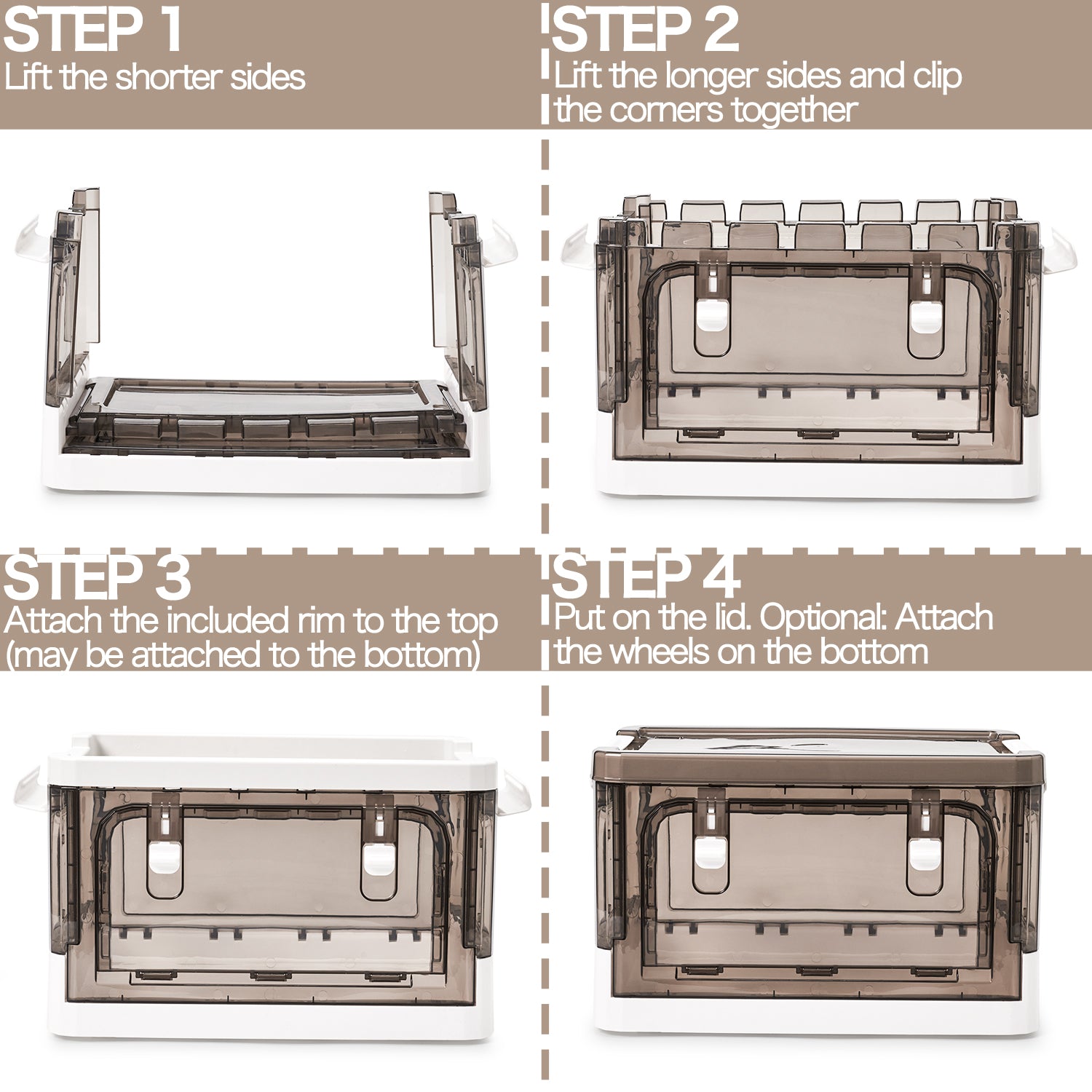 STEP 1
Lift the shorter sides

STEP 2
Lift the longer sides and clip the corners together

STEP 3
Attach the included rim to the top (may be attached to the bottom)

STEP 4
Put on the lid. Optional: Attach the wheels on the bottom